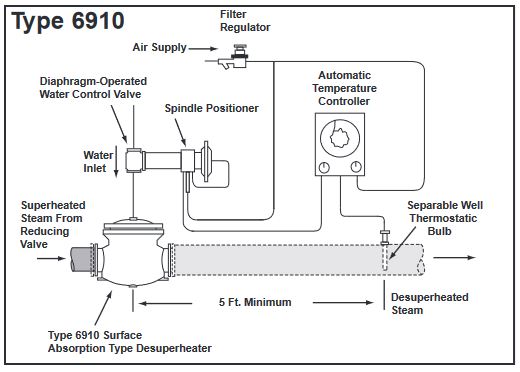 Type 6910

Filter Regulator

Air Supply

Diaphragm-Operated Water Control Valve

Spindle Positioner

Automatic Temperature Controller

Water Inlet

Superheated Steam From Reducing Valve

Separable Well Thermostatic Bulb

5 Ft. Minimum

Desuperheated Steam

Type 6910 Surface Absorption Type Desuperheater